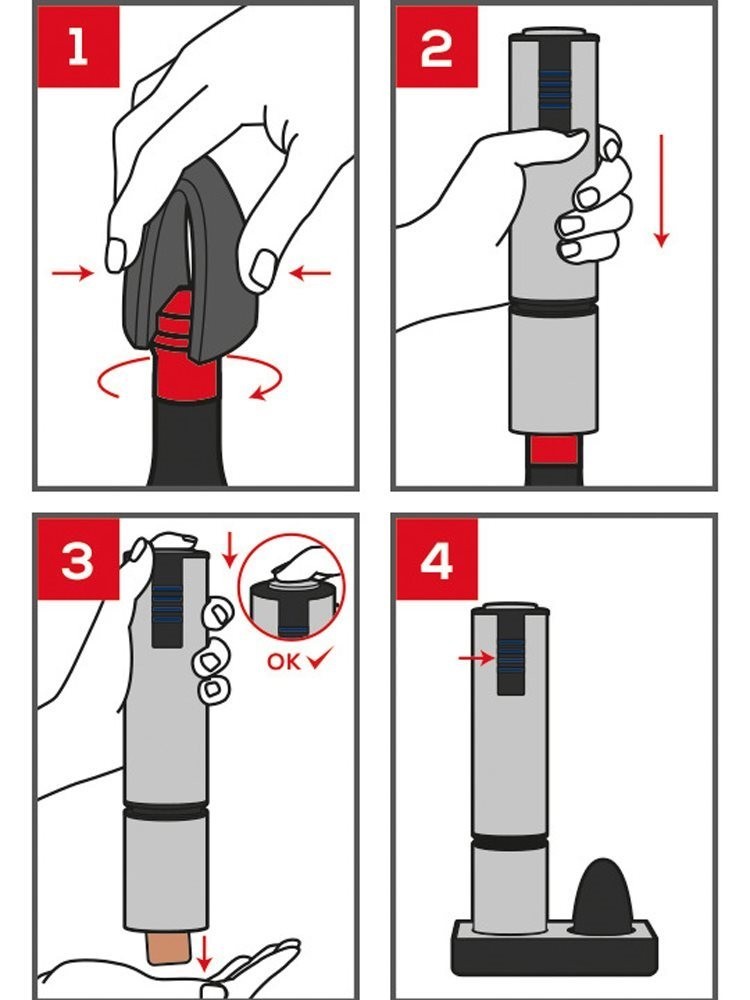 1

2

3

OK ✓

4